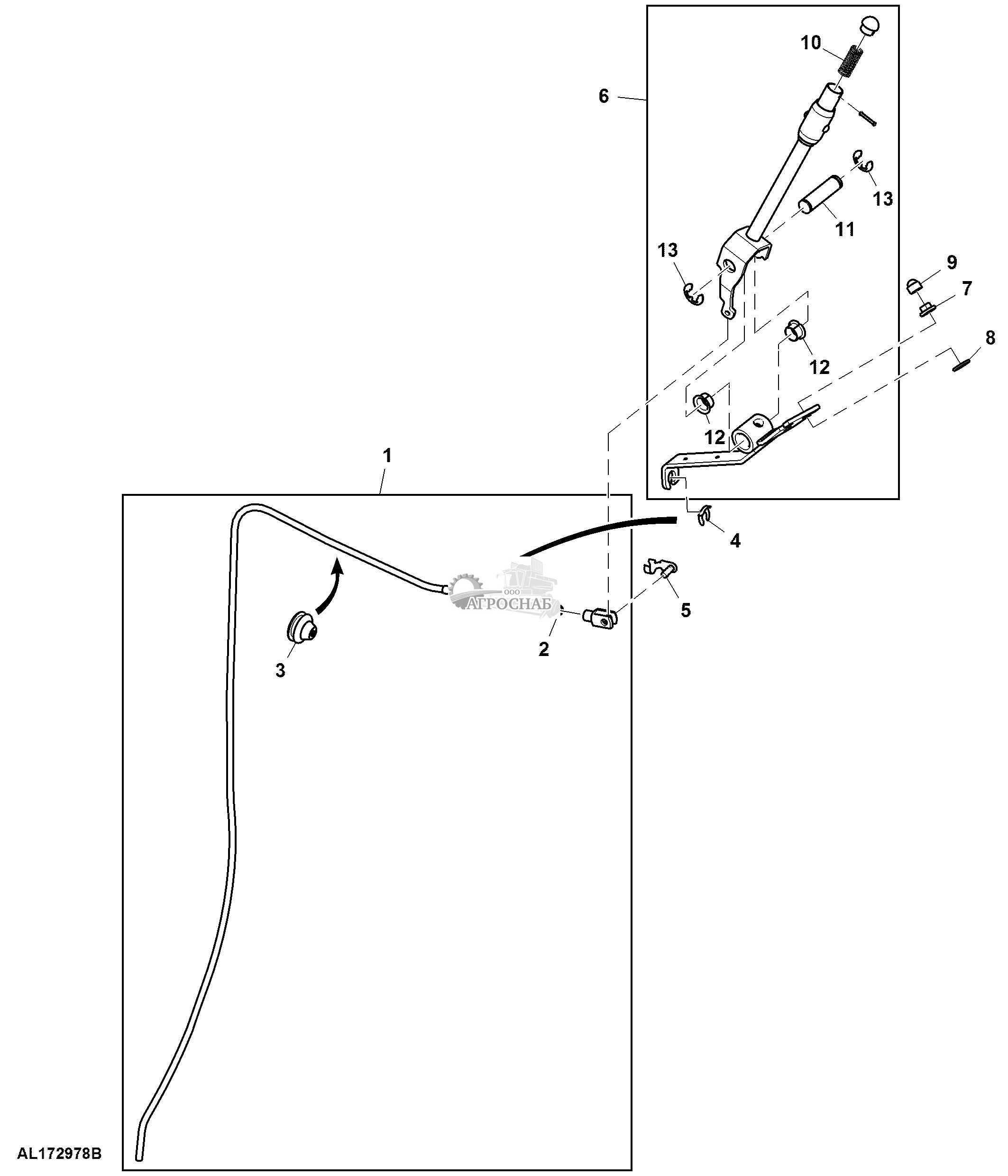 10

6

13

11

13

9

7

8

12

12

1

4

5

ООО
АГРОСНАБ

2

3

AL172978B